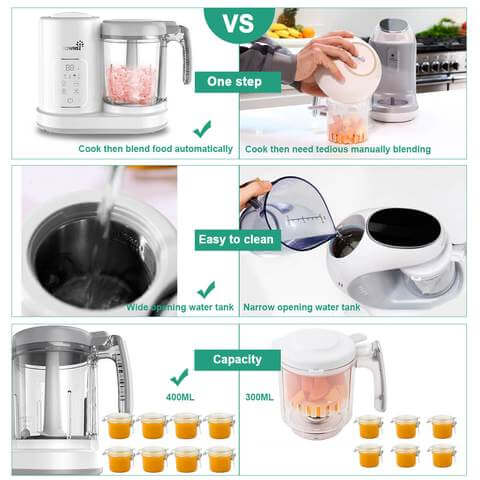 VS

One step

Cook then blend food automatically

Cook then need tedious manually blending

Easy to clean

Wide opening water tank

Narrow opening water tank

Capacity

400ML

300ML